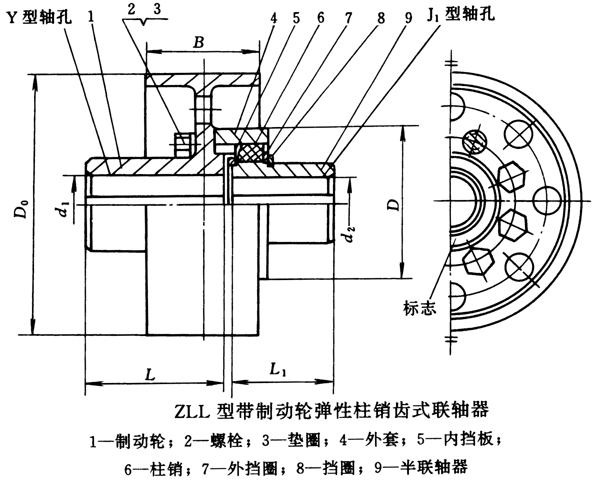 Y 型轴孔 1 2 3 4 5 6 7 8 9 $J_1$ 型轴孔

$B$

$D_0$

$d_1$

$D$

$d_2$

标志

$L$

$L_1$

ZLL 型带制动轮弹性柱销齿式联轴器

1—制动轮；2—螺栓；3—垫圈；4—外套；5—内挡板；

6—柱销；7—外挡圈；8—挡圈；9—半联轴器